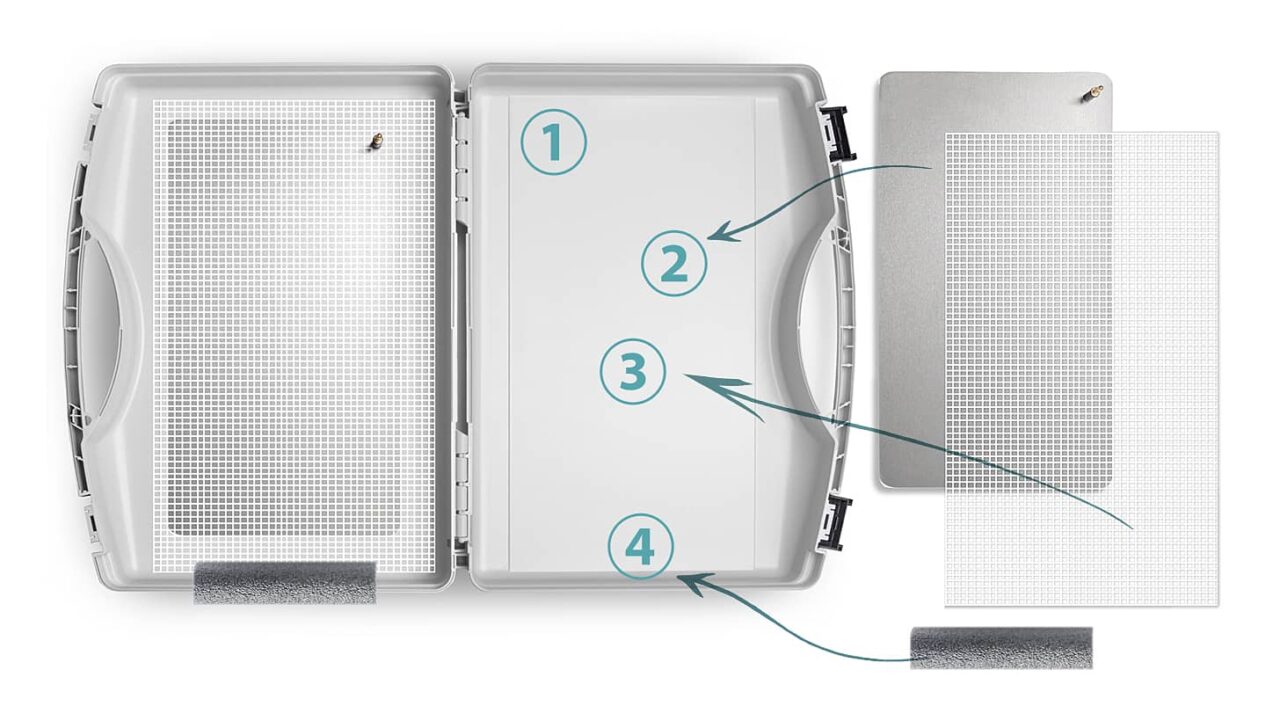 1
2
3
4